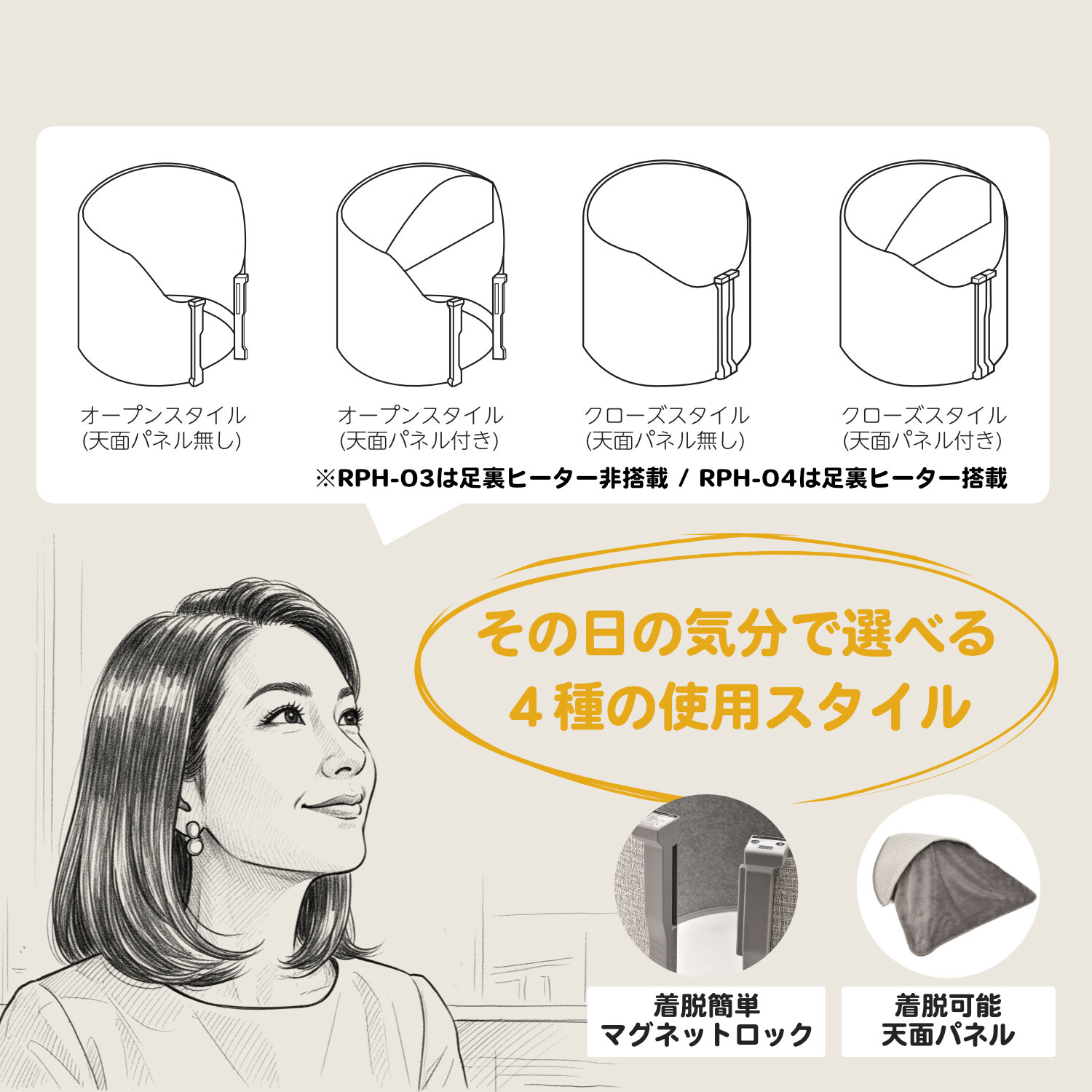 オープンスタイル
(天面パネル無し)

オープンスタイル
(天面パネル付き)

クローズスタイル
(天面パネル無し)

クローズスタイル
(天面パネル付き)

※RPH-03は足裏ヒーター非搭載 / RPH-04は足裏ヒーター搭載

その日の気分で選べる
4種の使用スタイル

着脱簡単
マグネットロック

着脱可能
天面パネル