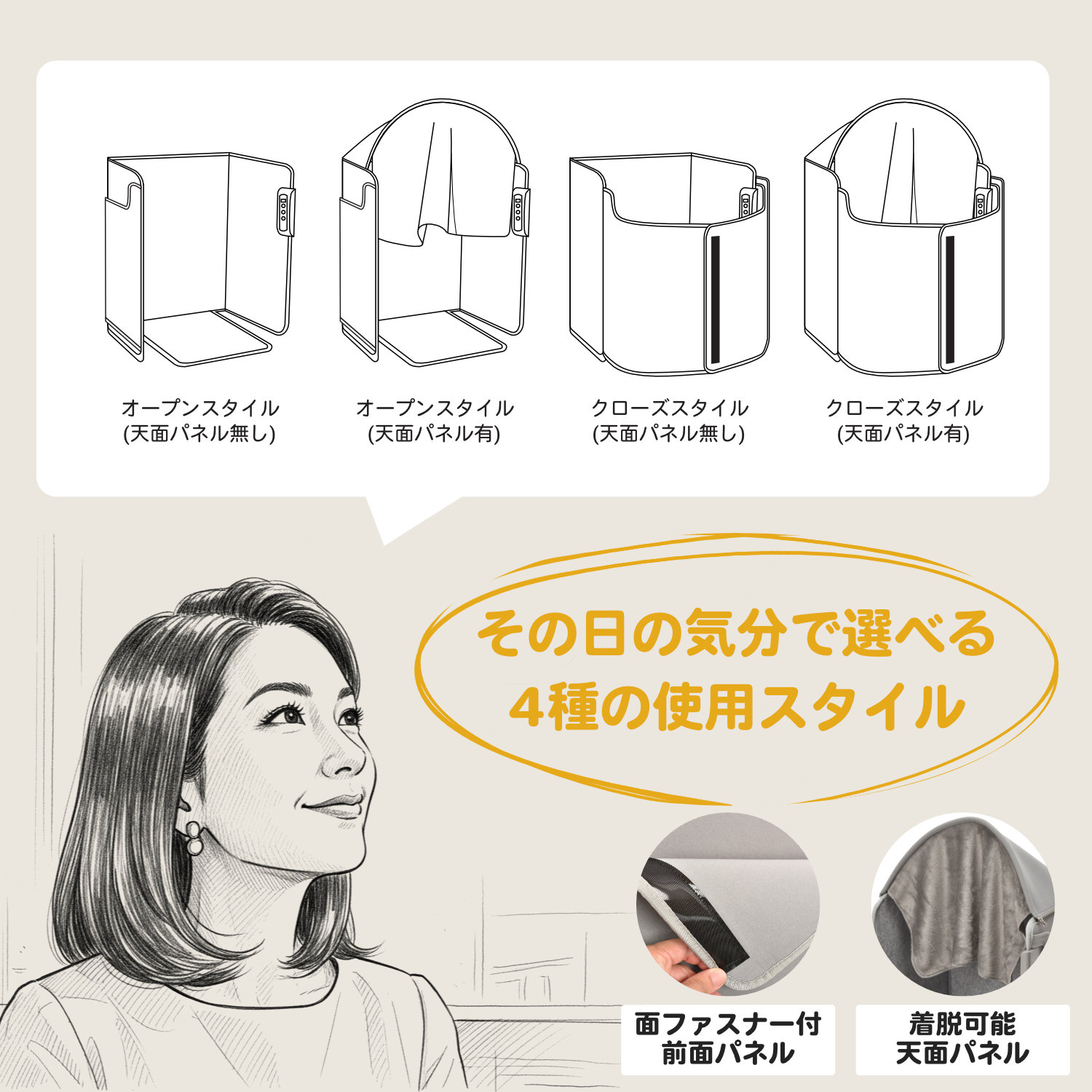 オープンスタイル
(天面パネル無し)

オープンスタイル
(天面パネル有)

クローズスタイル
(天面パネル無し)

クローズスタイル
(天面パネル有)

その日の気分で選べる
4種の使用スタイル

面ファスナー付
前面パネル

着脱可能
天面パネル